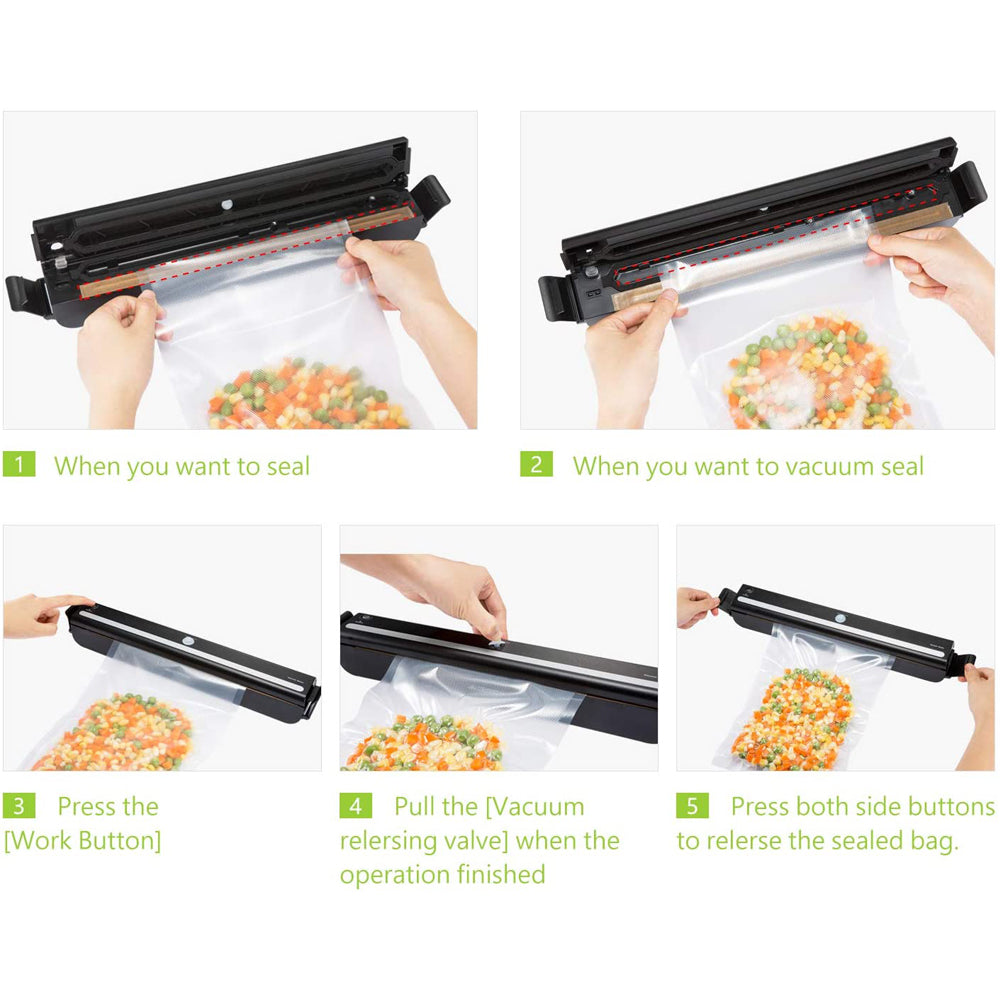 1 When you want to seal

2 When you want to vacuum seal

3 Press the [Work Button]

4 Pull the [Vacuum relersing valve] when the operation finished

5 Press both side buttons to relerse the sealed bag.